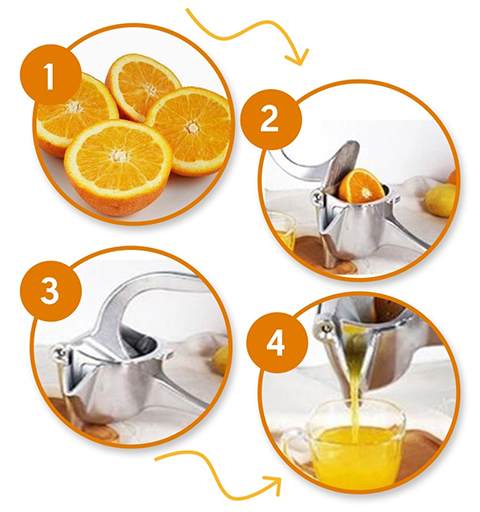 1
2
3
4